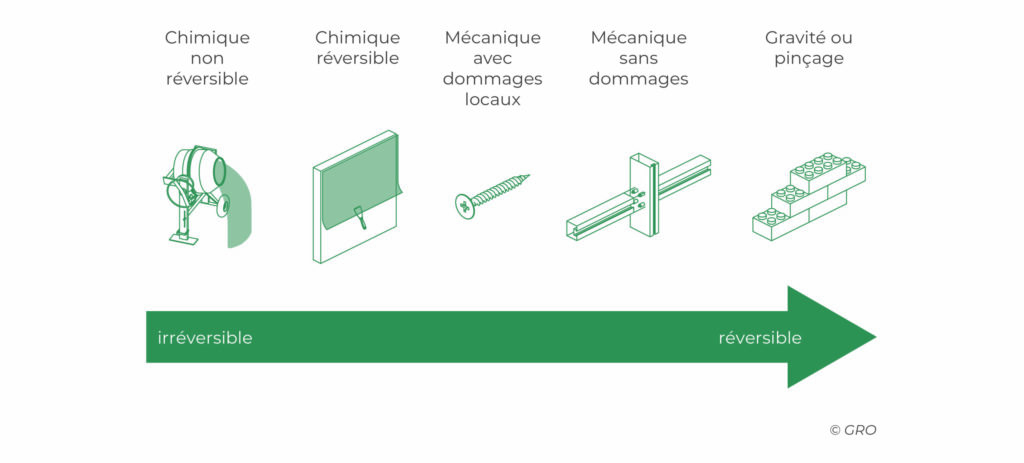 Chimique non réversible

Chimique réversible

Mécanique avec dommages locaux

Mécanique sans dommages

Gravité ou pinçage

irréversible

réversible

© GRO